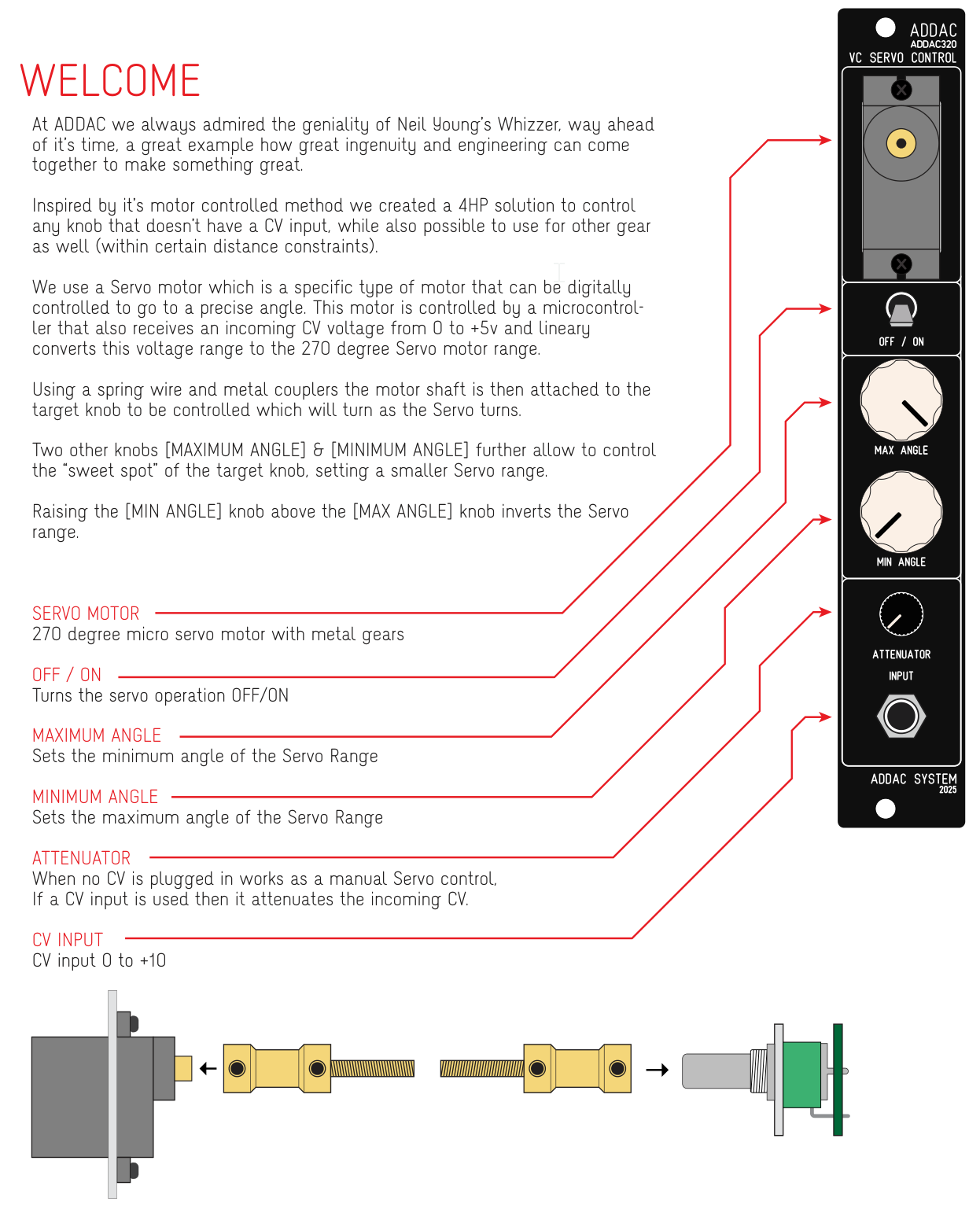 WELCOME

At ADDAC we always admired the geniality of Neil Young's Whizzer, way ahead of it's time, a great example how great ingenuity and engineering can come together to make something great.

Inspired by it's motor controlled method we created a 4HP solution to control any knob that doesn't have a CV input, while also possible to use for other gear as well (within certain distance constraints).

We use a Servo motor which is a specific type of motor that can be digitally controlled to go to a precise angle. This motor is controlled by a microcontroller that also receives an incoming CV voltage from 0 to +5v and lineary converts this voltage range to the 270 degree Servo motor range.

Using a spring wire and metal couplers the motor shaft is then attached to the target knob to be controlled which will turn as the Servo turns.

Two other knobs [MAXIMUM ANGLE] & [MINIMUM ANGLE] further allow to control the "sweet spot" of the target knob, setting a smaller Servo range.

Raising the [MIN ANGLE] knob above the [MAX ANGLE] knob inverts the Servo range.

SERVO MOTOR
270 degree micro servo motor with metal gears

OFF / ON
Turns the servo operation OFF/ON

MAXIMUM ANGLE
Sets the minimum angle of the Servo Range

MINIMUM ANGLE
Sets the maximum angle of the Servo Range

ATTENUATOR
When no CV is plugged in works as a manual Servo control, If a CV input is used then it attenuates the incoming CV.

CV INPUT
CV input 0 to +10

ADDAC
ADDAC320
VC SERVO CONTROL
OFF / ON
MAX ANGLE
MIN ANGLE
ATTENUATOR
INPUT
ADDAC SYSTEM
2025